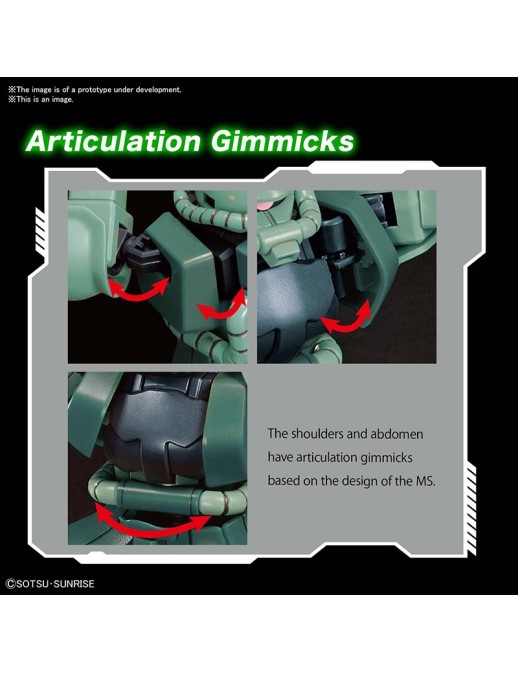 ※The image is of a prototype under development.
※This is an image.

Articulation Gimmicks

The shoulders and abdomen have articulation gimmicks based on the design of the MS.

©SOTSU·SUNRISE